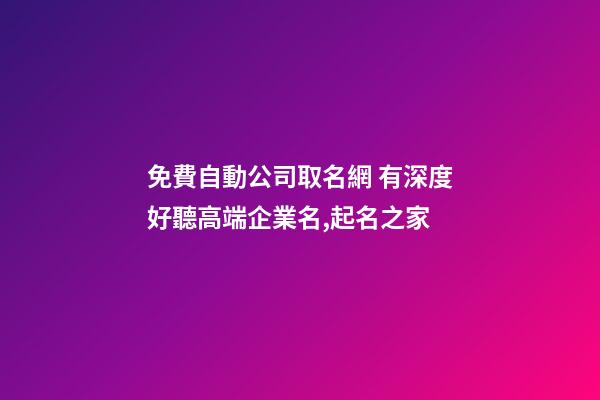 免費自動公司取名網 有深度好聽高端企業名,起名之家